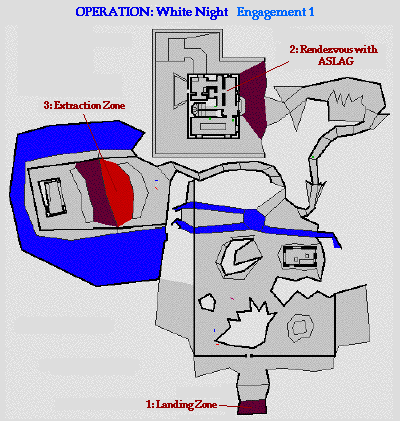 OPERATION: White Night Engagement 1

2: Rendezvous with ASLAG

3: Extraction Zone

1: Landing Zone